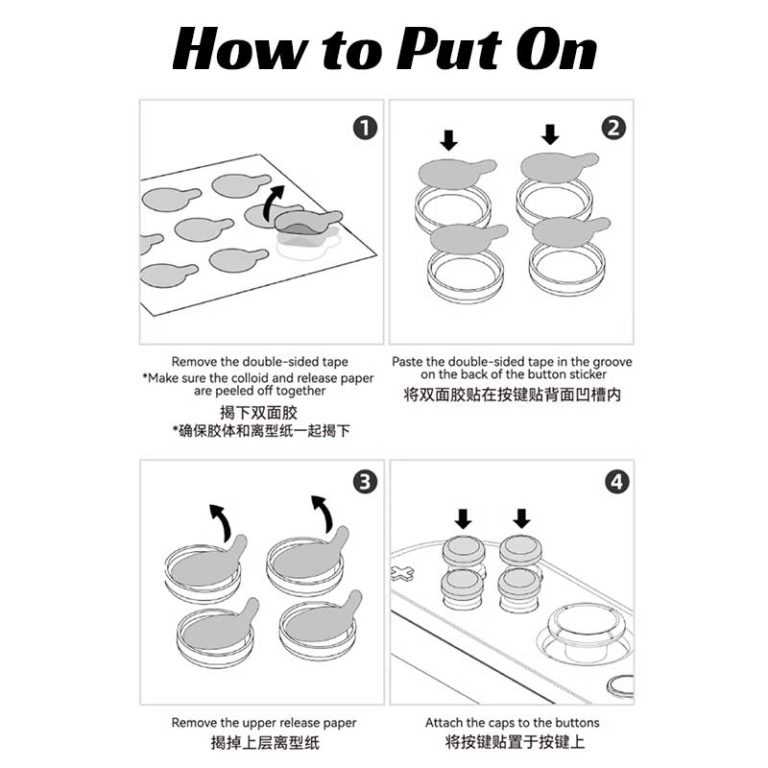 How to Put On

1

Remove the double-sided tape
*Make sure the colloid and release paper are peeled off together
揭下双面胶
*确保胶体和离型纸一起揭下

2

Paste the double-sided tape in the groove on the back of the button sticker
将双面胶贴在按键贴背面凹槽内

3

Remove the upper release paper
揭掉上层离型纸

4

Attach the caps to the buttons
将按键贴置于按键上